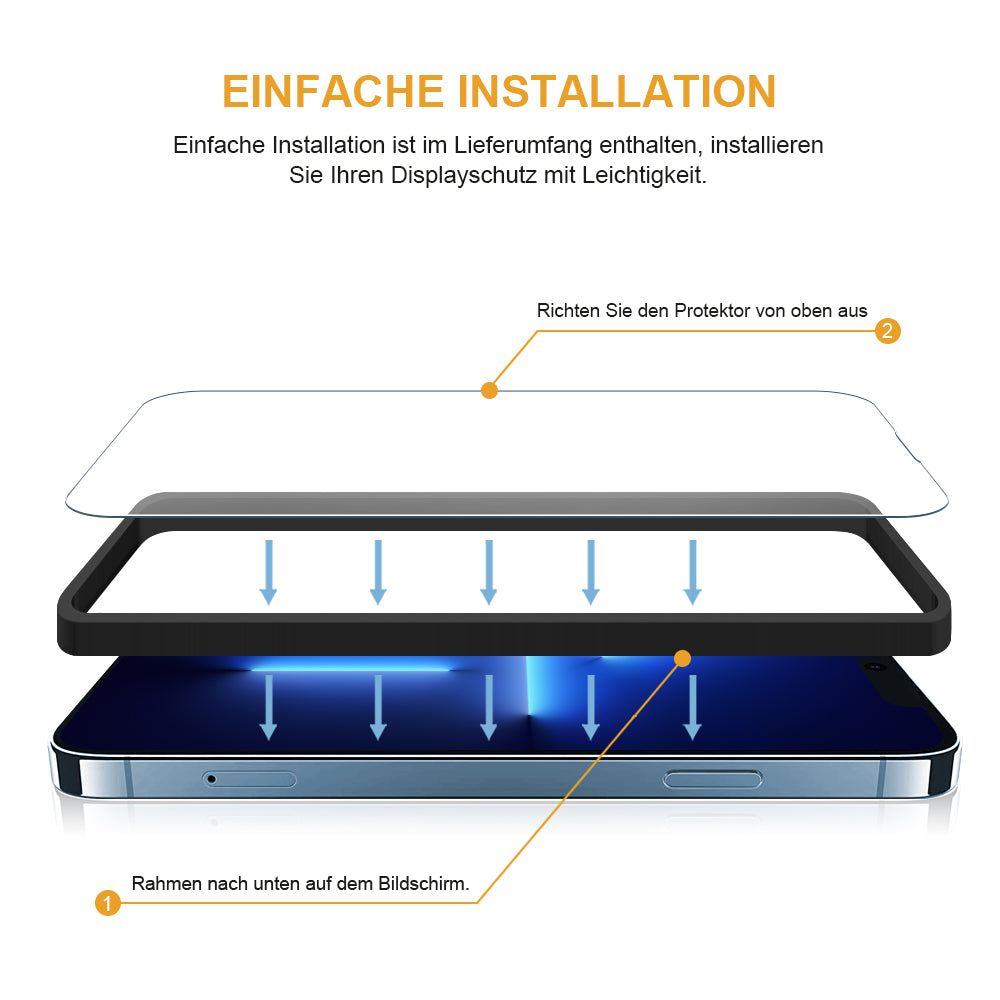 EINFACHE INSTALLATION

Einfache Installation ist im Lieferumfang enthalten, installieren Sie Ihren Displayschutz mit Leichtigkeit.

Richten Sie den Protektor von oben aus

2

Rahmen nach unten auf dem Bildschirm.

1