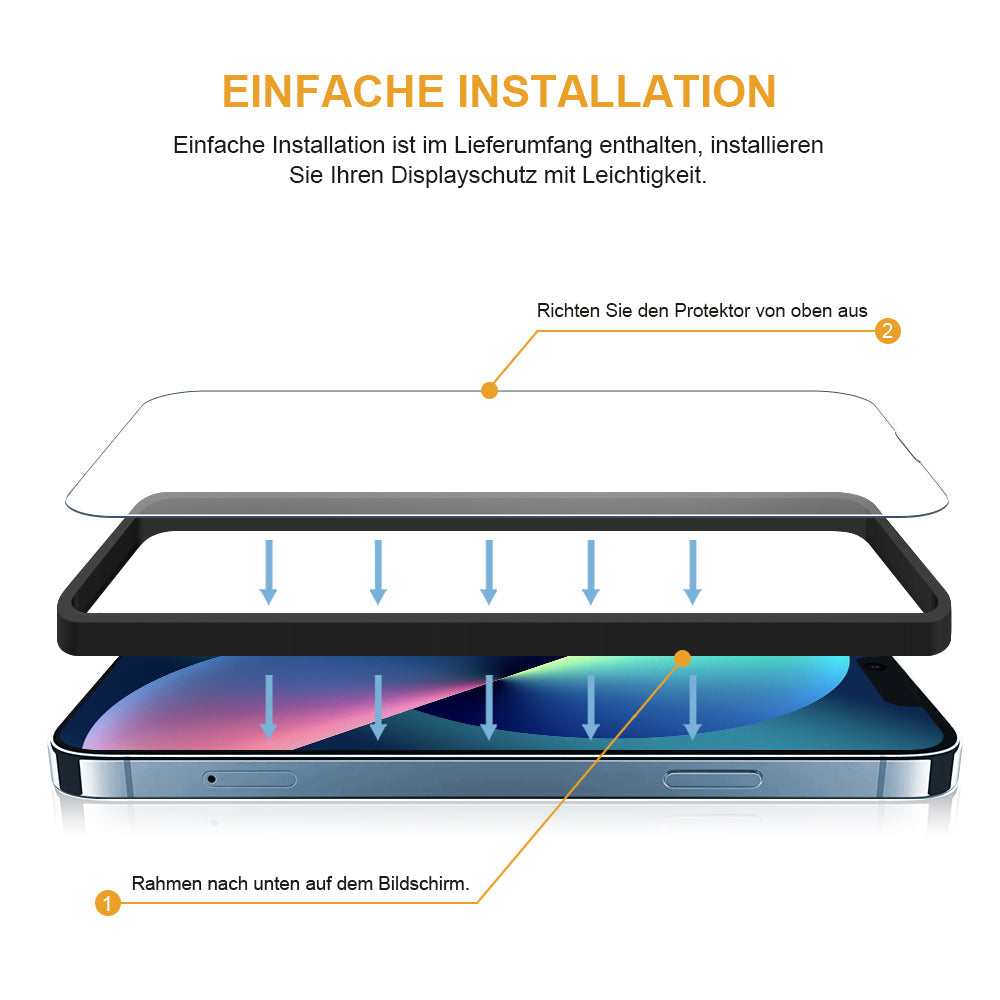 EINFACHE INSTALLATION

Einfache Installation ist im Lieferumfang enthalten, installieren Sie Ihren Displayschutz mit Leichtigkeit.

Richten Sie den Protektor von oben aus

2

Rahmen nach unten auf dem Bildschirm.

1