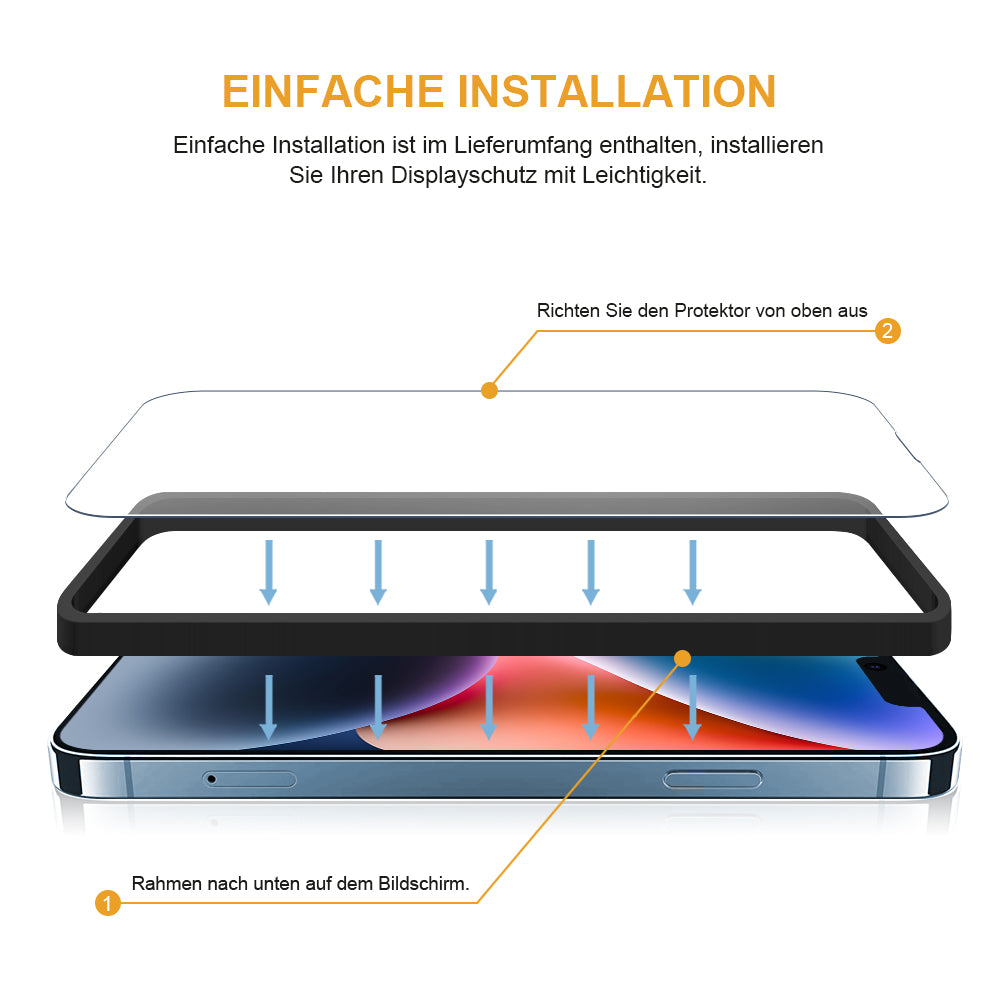 EINFACHE INSTALLATION

Einfache Installation ist im Lieferumfang enthalten, installieren Sie Ihren Displayschutz mit Leichtigkeit.

Richten Sie den Protektor von oben aus

2

Rahmen nach unten auf dem Bildschirm.

1